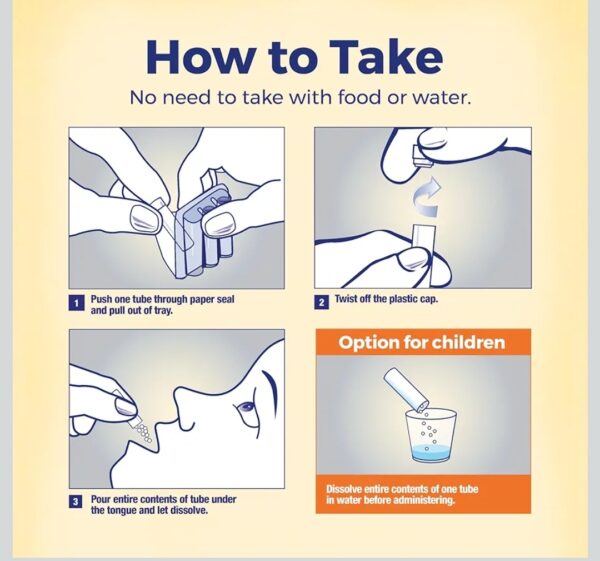 How to Take

No need to take with food or water.

1 Push one tube through paper seal and pull out of tray.

2 Twist off the plastic cap.

3 Pour entire contents of tube under the tongue and let dissolve.

Option for children

Dissolve entire contents of one tube in water before administering.